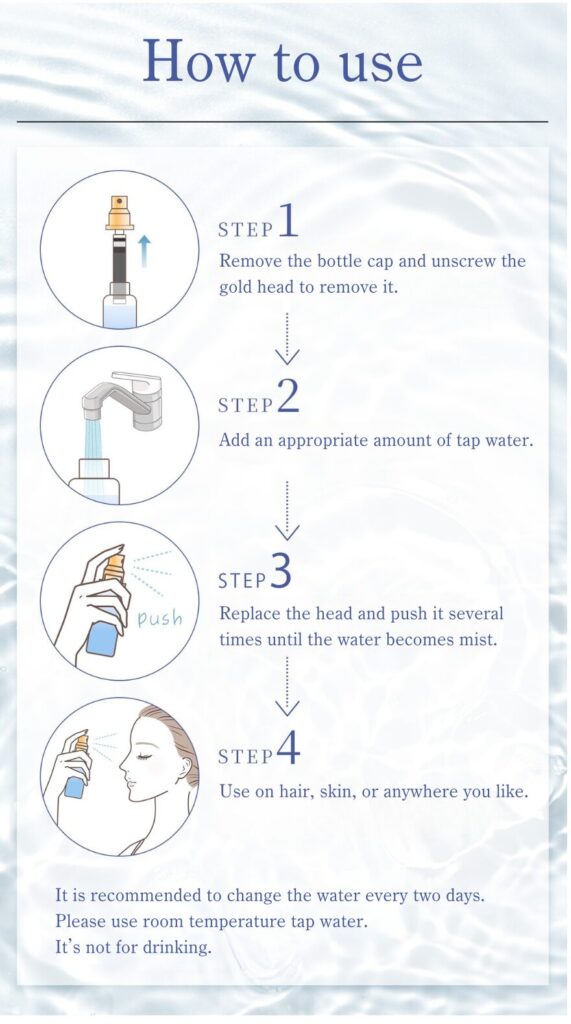 How to use

STEP 1
Remove the bottle cap and unscrew the gold head to remove it.

STEP 2
Add an appropriate amount of tap water.

push

STEP 3
Replace the head and push it several times until the water becomes mist.

STEP 4
Use on hair, skin, or anywhere you like.

It is recommended to change the water every two days.
Please use room temperature tap water.
It's not for drinking.