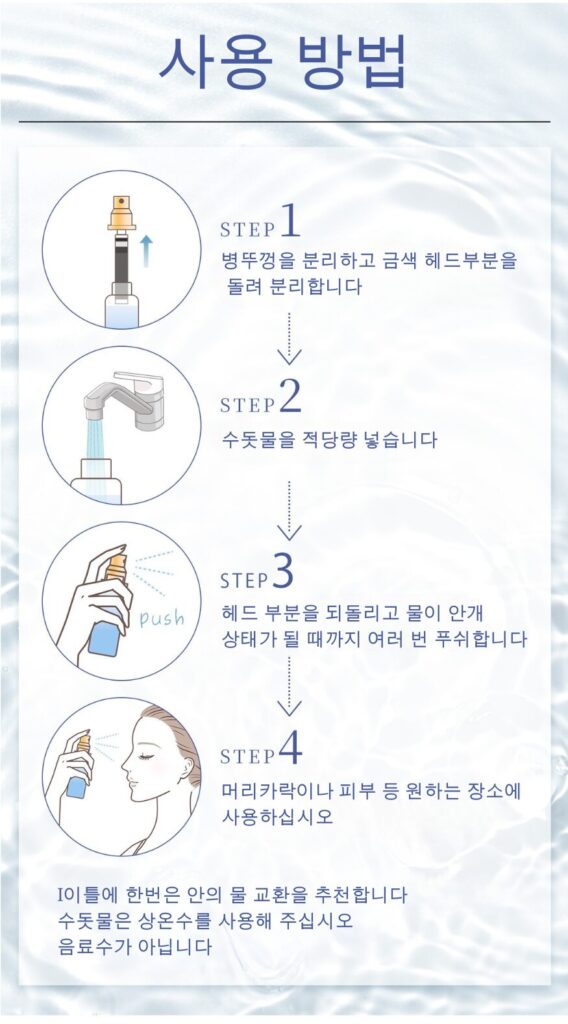 사용 방법

STEP 1
병뚜껑을 분리하고 금색 헤드부분을 돌려 분리합니다

STEP 2
수돗물을 적당량 넣습니다

push

STEP 3
헤드 부분을 되돌리고 물이 안개 상태가 될 때까지 여러 번 푸쉬합니다

STEP 4
머리카락이나 피부 등 원하는 장소에 사용하십시오

I이틀에 한번은 안의 물 교환을 추천합니다
수돗물은 상온수를 사용해 주십시오
음료수가 아닙니다